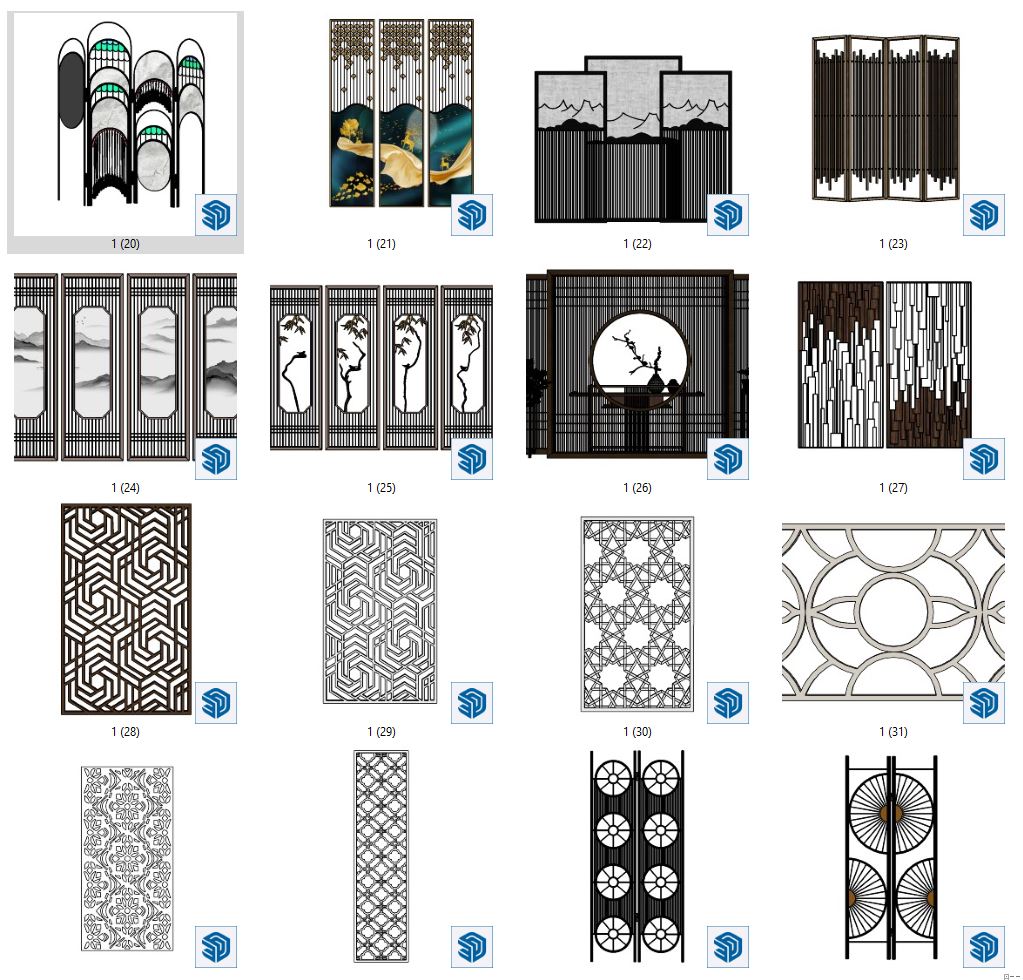 1 (20)

1 (21)

1 (22)

1 (23)

1 (24)

1 (25)

1 (26)

1 (27)

1 (28)

1 (29)

1 (30)

1 (31)